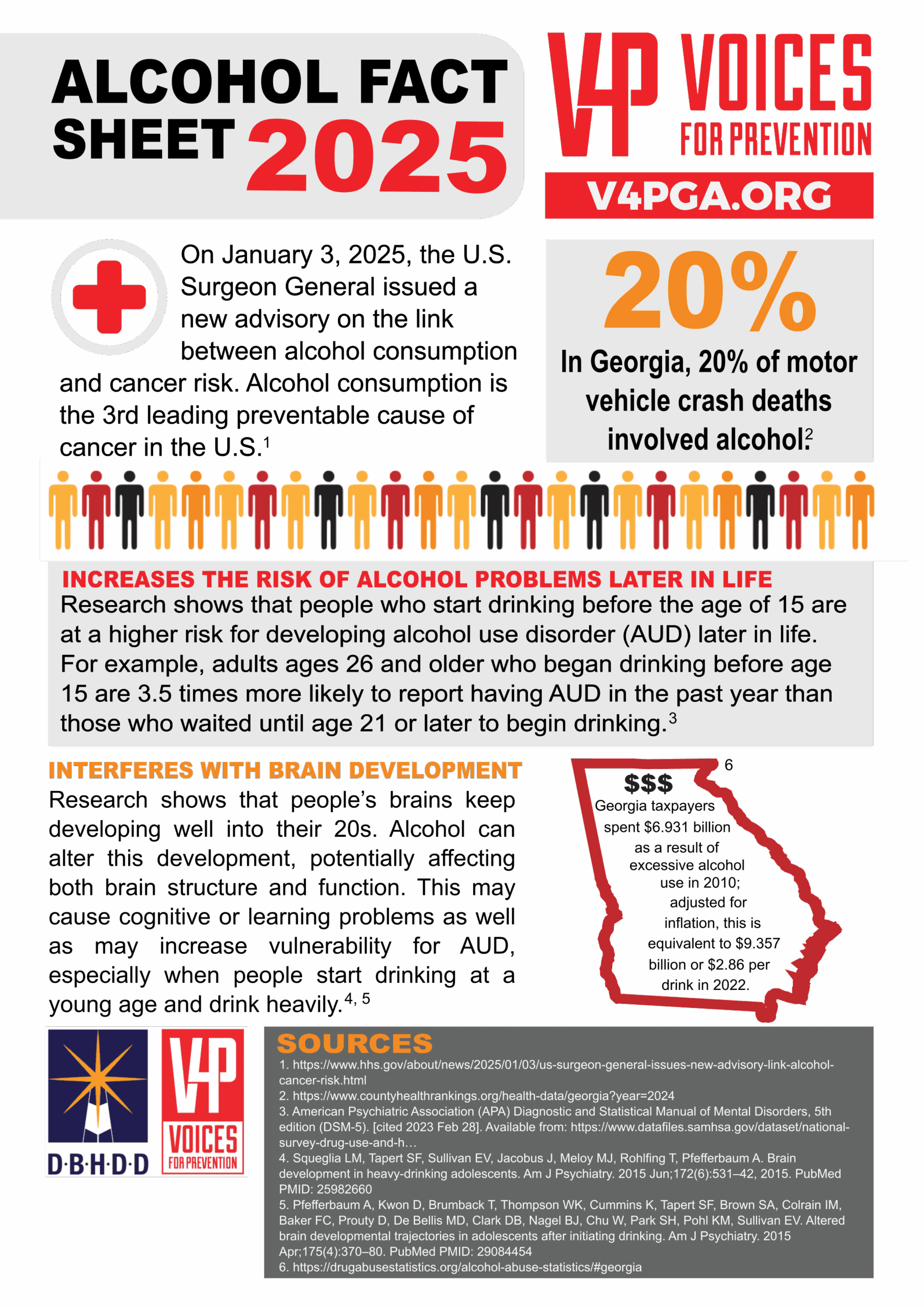 ALCOHOL FACT SHEET 2025

V4P VOICES FOR PREVENTION

V4PGA.ORG

On January 3, 2025, the U.S. Surgeon General issued a new advisory on the link between alcohol consumption and cancer risk. Alcohol consumption is the 3rd leading preventable cause of cancer in the U.S.$^1$

20%

In Georgia, 20% of motor vehicle crash deaths involved alcohol.$^2$

INCREASES THE RISK OF ALCOHOL PROBLEMS LATER IN LIFE

Research shows that people who start drinking before the age of 15 are at a higher risk for developing alcohol use disorder (AUD) later in life. For example, adults ages 26 and older who began drinking before age 15 are 3.5 times more likely to report having AUD in the past year than those who waited until age 21 or later to begin drinking.$^3$

INTERFERES WITH BRAIN DEVELOPMENT

Research shows that people's brains keep developing well into their 20s. Alcohol can alter this development, potentially affecting both brain structure and function. This may cause cognitive or learning problems as well as may increase vulnerability for AUD, especially when people start drinking at a young age and drink heavily.$^{4, 5}$

6

$$$

Georgia taxpayers spent $6.931 billion as a result of excessive alcohol use in 2010; adjusted for inflation, this is equivalent to $9.357 billion or $2.86 per drink in 2022.

D·B·H·D·D

V4P VOICES FOR PREVENTION

SOURCES

1. https://www.hhs.gov/about/news/2025/01/03/us-surgeon-general-issues-new-advisory-link-alcohol-cancer-risk.html
2. https://www.countyhealthrankings.org/health-data/georgia?year=2024
3. American Psychiatric Association (APA) Diagnostic and Statistical Manual of Mental Disorders, 5th edition (DSM-5). [cited 2023 Feb 28]. Available from: https://www.datafiles.samhsa.gov/dataset/national-survey-drug-use-and-h…
4. Squeglia LM, Tapert SF, Sullivan EV, Jacobus J, Meloy MJ, Rohlfing T, Pfefferbaum A. Brain development in heavy-drinking adolescents. Am J Psychiatry. 2015 Jun;172(6):531–42, 2015. PubMed PMID: 25982660
5. Pfefferbaum A, Kwon D, Brumback T, Thompson WK, Cummins K, Tapert SF, Brown SA, Colrain IM, Baker FC, Prouty D, De Bellis MD, Clark DB, Nagel BJ, Chu W, Park SH, Pohl KM, Sullivan EV. Altered brain developmental trajectories in adolescents after initiating drinking. Am J Psychiatry. 2015 Apr;175(4):370–80. PubMed PMID: 29084454
6. https://drugabusestatistics.org/alcohol-abuse-statistics/#georgia